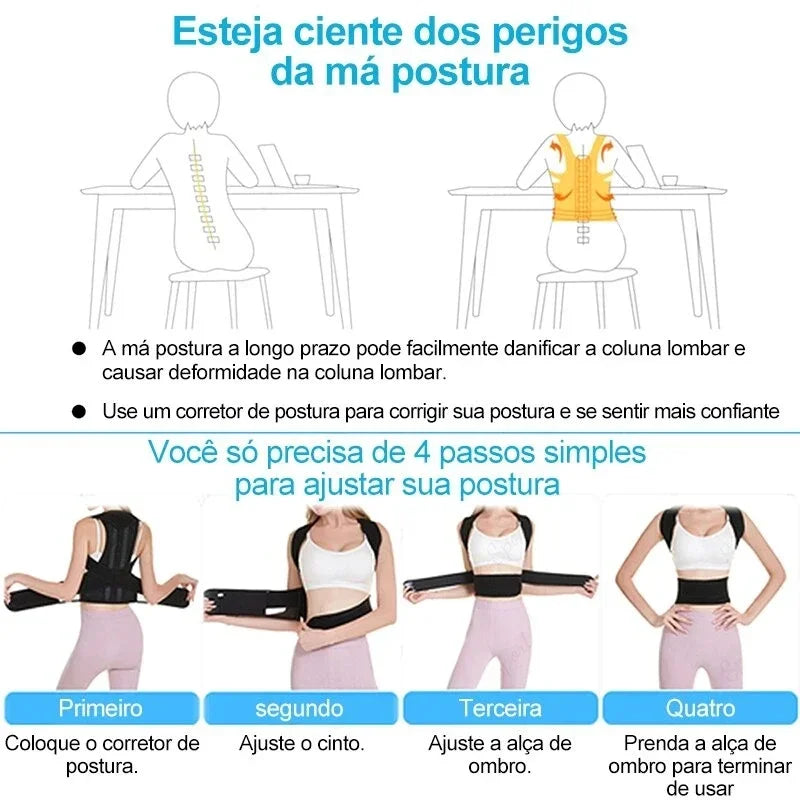 Esteja ciente dos perigos da má postura

● A má postura a longo prazo pode facilmente danificar a coluna lombar e causar deformidade na coluna lombar.

● Use um corretor de postura para corrigir sua postura e se sentir mais confiante

Você só precisa de 4 passos simples para ajustar sua postura

Primeiro
Coloque o corretor de postura.

segundo
Ajuste o cinto.

Terceira
Ajuste a alça de ombro.

Quatro
Prenda a alça de ombro para terminar de usar